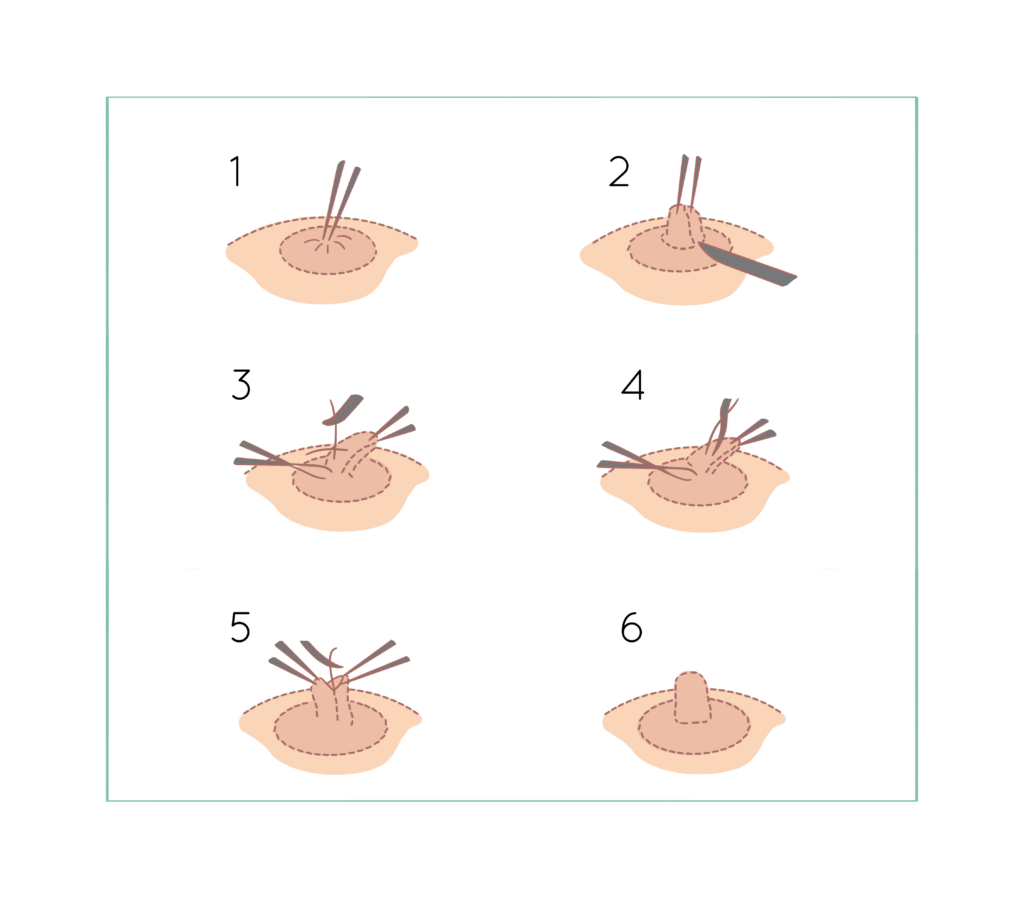 1

2

3

4

5

6